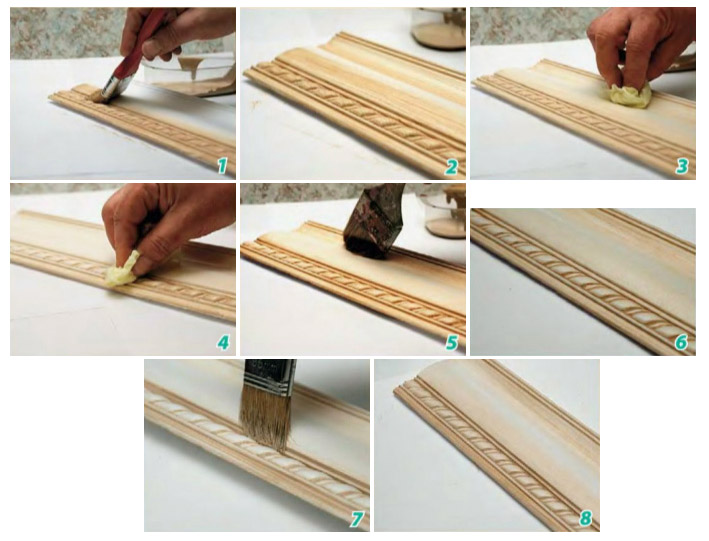 1
2
3
4
5
6
7
8